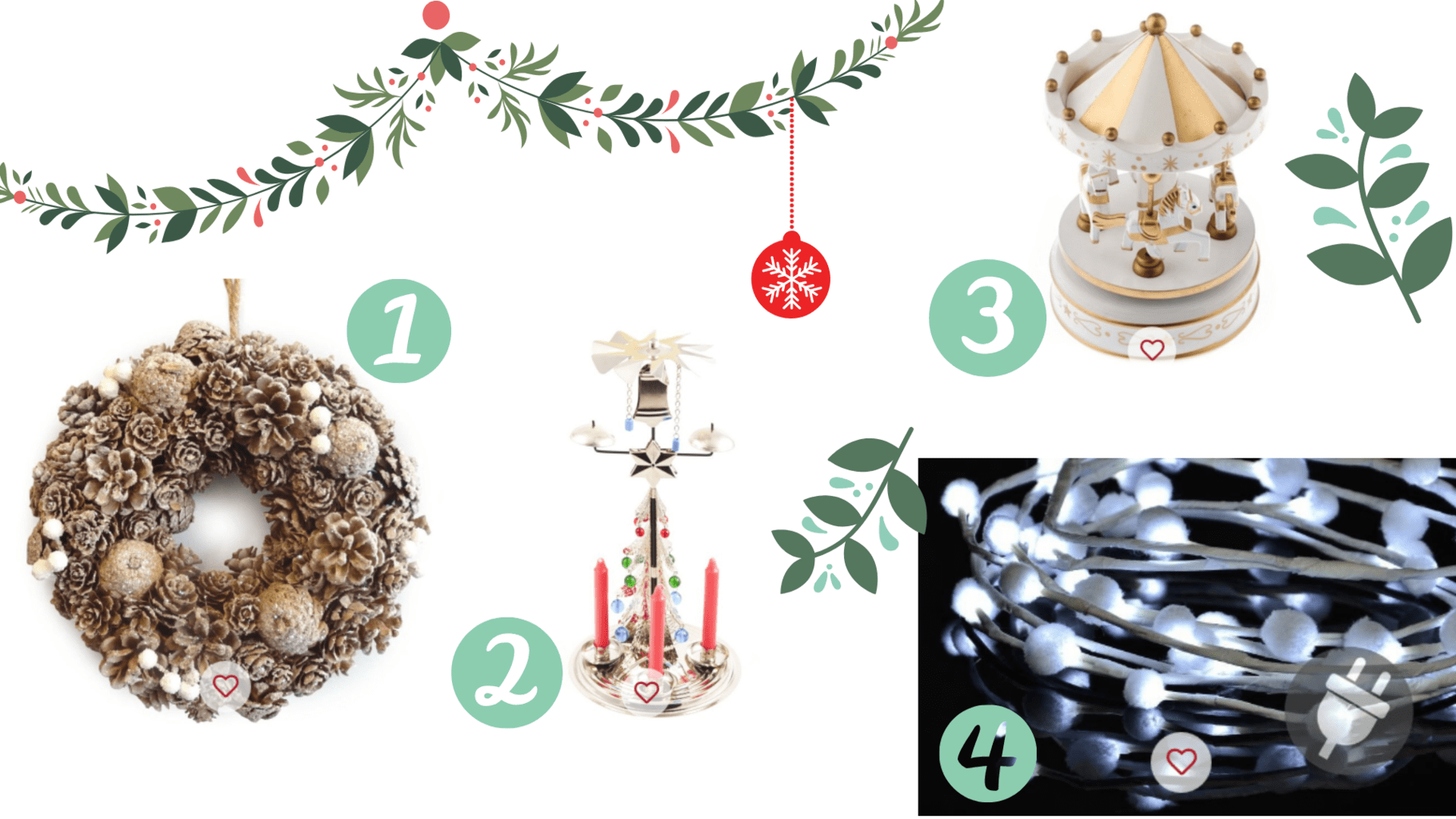 1

2

3

4